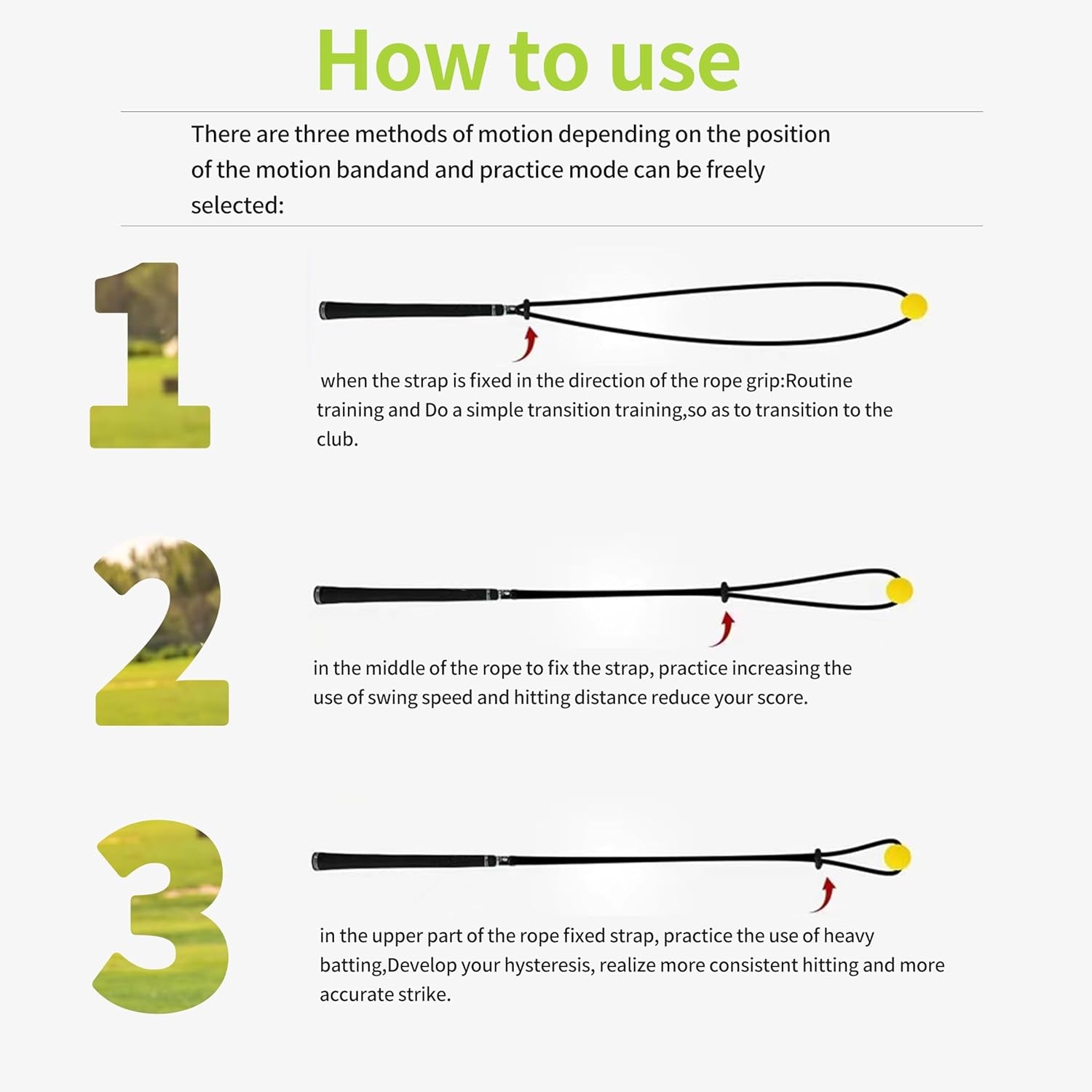 How to use

There are three methods of motion depending on the position of the motion bandand and practice mode can be freely selected:

1

when the strap is fixed in the direction of the rope grip:Routine training and Do a simple transition training,so as to transition to the club.

2

in the middle of the rope to fix the strap, practice increasing the use of swing speed and hitting distance reduce your score.

3

in the upper part of the rope fixed strap, practice the use of heavy batting,Develop your hysteresis, realize more consistent hitting and more accurate strike.